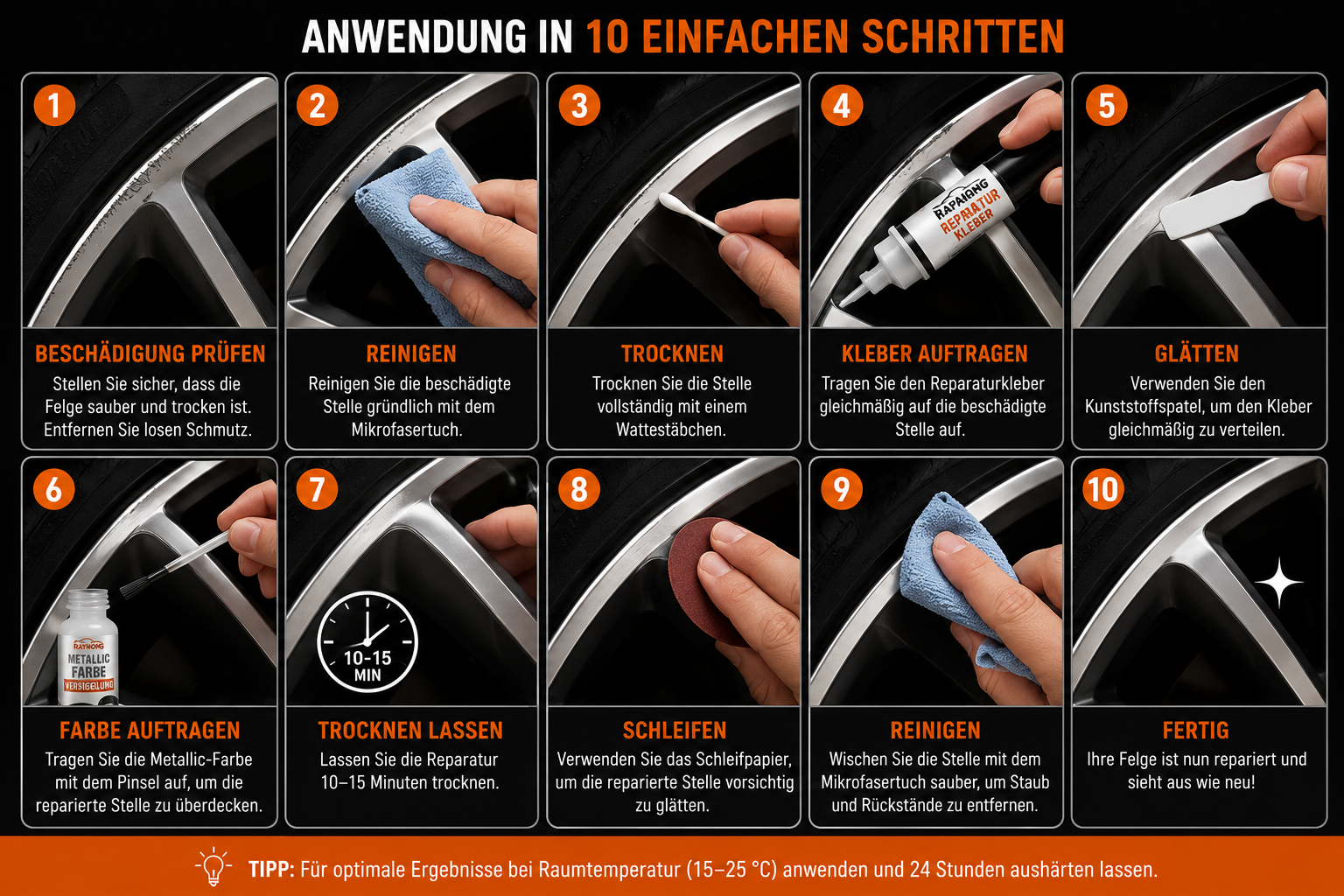 ANWENDUNG IN 10 EINFACHEN SCHRITTEN

1
BESCHÄDIGUNG PRÜFEN
Stellen Sie sicher, dass die Felge sauber und trocken ist. Entfernen Sie losen Schmutz.

2
REINIGEN
Reinigen Sie die beschädigte Stelle gründlich mit dem Mikrofasertuch.

3
TROCKNEN
Trocknen Sie die Stelle vollständig mit einem Wattestäbchen.

4
RAPAIRNG
REPARATUR
KLEBER
KLEBER AUFTRAGEN
Tragen Sie den Reparaturkleber gleichmäßig auf die beschädigte Stelle auf.

5
GLÄTTEN
Verwenden Sie den Kunststoffspatel, um den Kleber gleichmäßig zu verteilen.

6
RAYHONG
METALLIC
FARBE
VERSIGELUNG
FARBE AUFTRAGEN
Tragen Sie die Metallic-Farbe mit dem Pinsel auf, um die reparierte Stelle zu überdecken.

7
10-15 MIN
TROCKNEN LASSEN
Lassen Sie die Reparatur 10–15 Minuten trocknen.

8
SCHLEIFEN
Verwenden Sie das Schleifpapier, um die reparierte Stelle vorsichtig zu glätten.

9
REINIGEN
Wischen Sie die Stelle mit dem Mikrofasertuch sauber, um Staub und Rückstände zu entfernen.

10
FERTIG
Ihre Felge ist nun repariert und sieht aus wie neu!

TIPP: Für optimale Ergebnisse bei Raumtemperatur (15–25 °C) anwenden und 24 Stunden aushärten lassen.